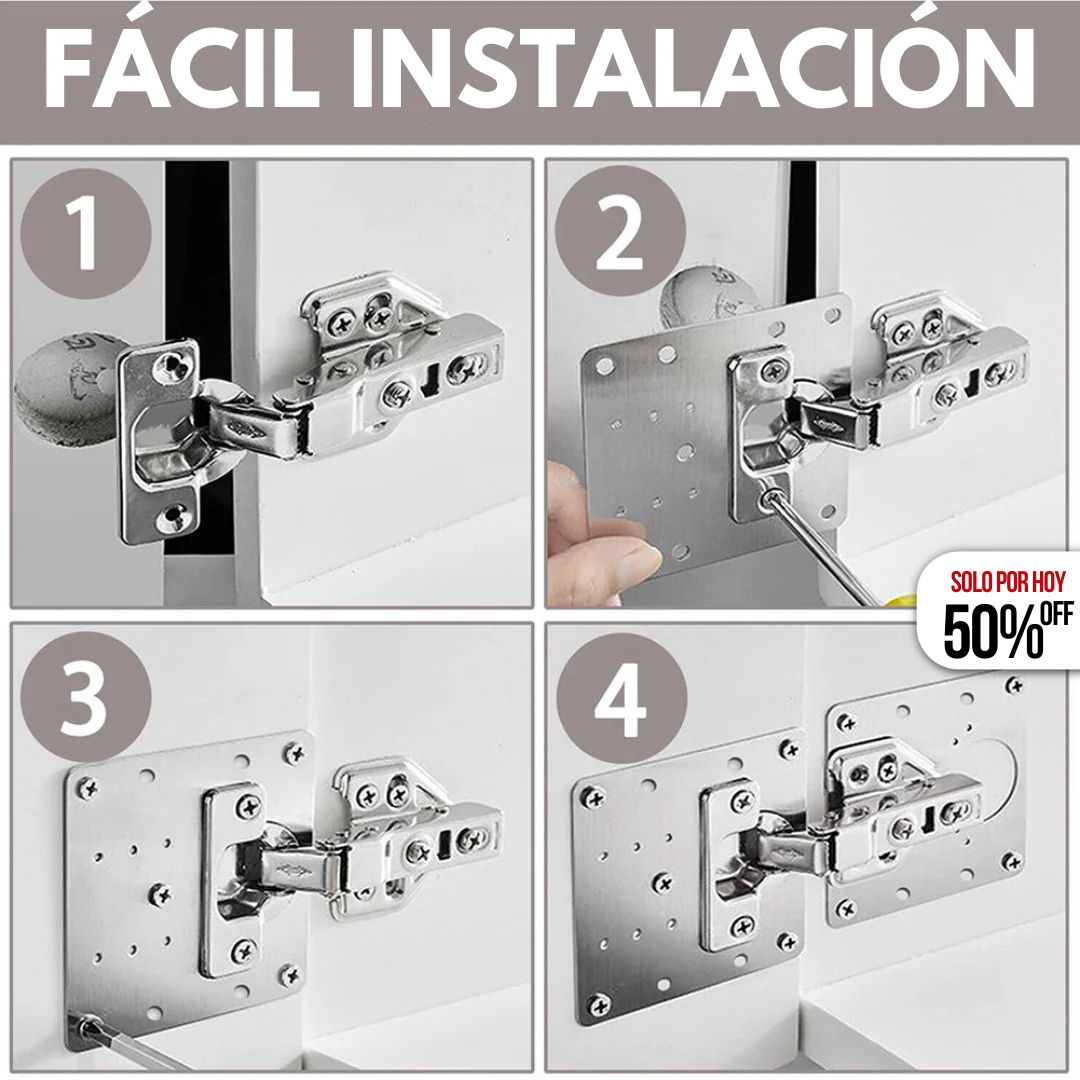 FÁCIL INSTALACIÓN

1

2

SOLO POR HOY
50% OFF

3

4