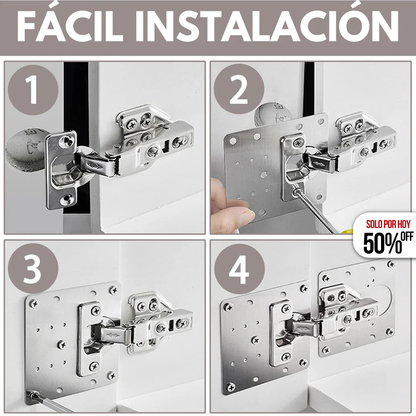 FÁCIL INSTALACIÓN

1

2

SOLO POR HOY
50% OFF

3

4